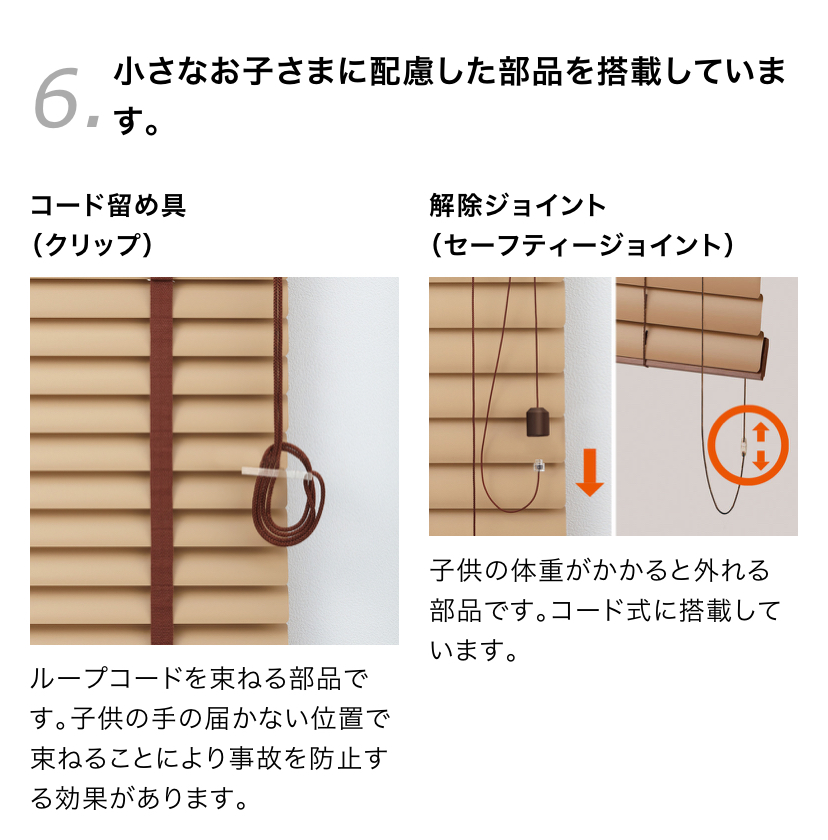 6. 小さなお子さまに配慮した部品を搭載しています。

コード留め具
（クリップ）

ループコードを束ねる部品です。子供の手の届かない位置で束ねることにより事故を防止する効果があります。

解除ジョイント
（セーフティージョイント）

子供の体重がかかると外れる部品です。コード式に搭載しています。